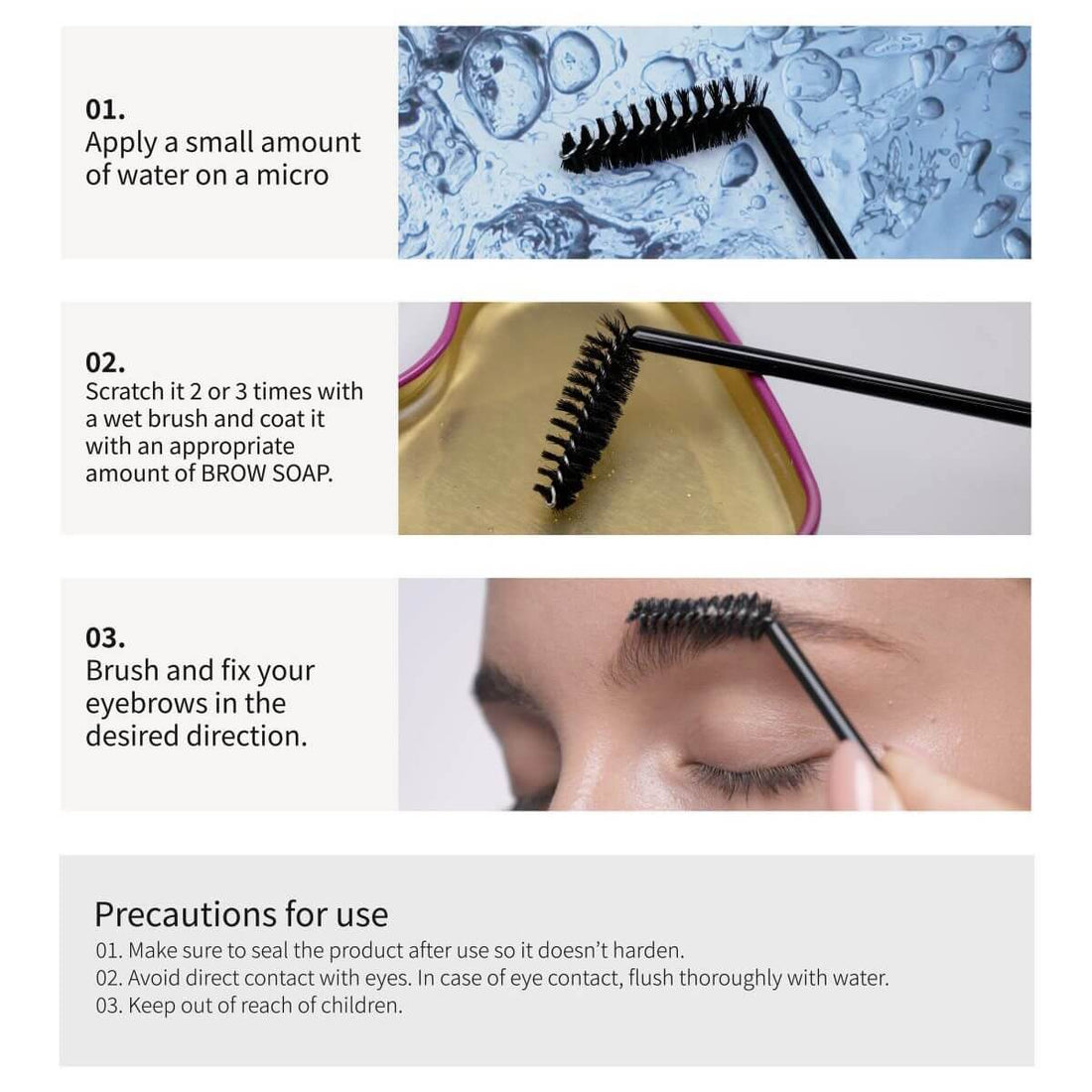 01.
Apply a small amount of water on a micro

02.
Scratch it 2 or 3 times with a wet brush and coat it with an appropriate amount of BROW SOAP.

03.
Brush and fix your eyebrows in the desired direction.

Precautions for use
01. Make sure to seal the product after use so it doesn't harden.
02. Avoid direct contact with eyes. In case of eye contact, flush thoroughly with water.
03. Keep out of reach of children.